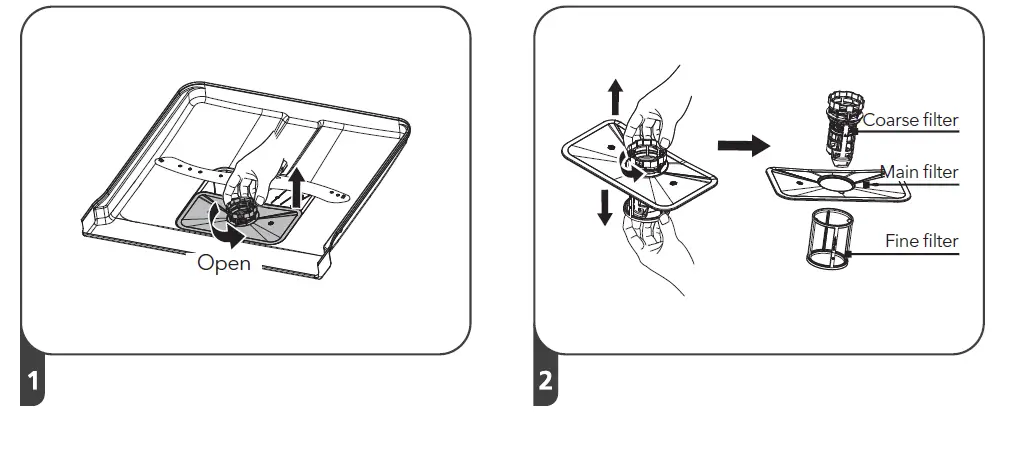 Open

1

Coarse filter

Main filter

Fine filter

2