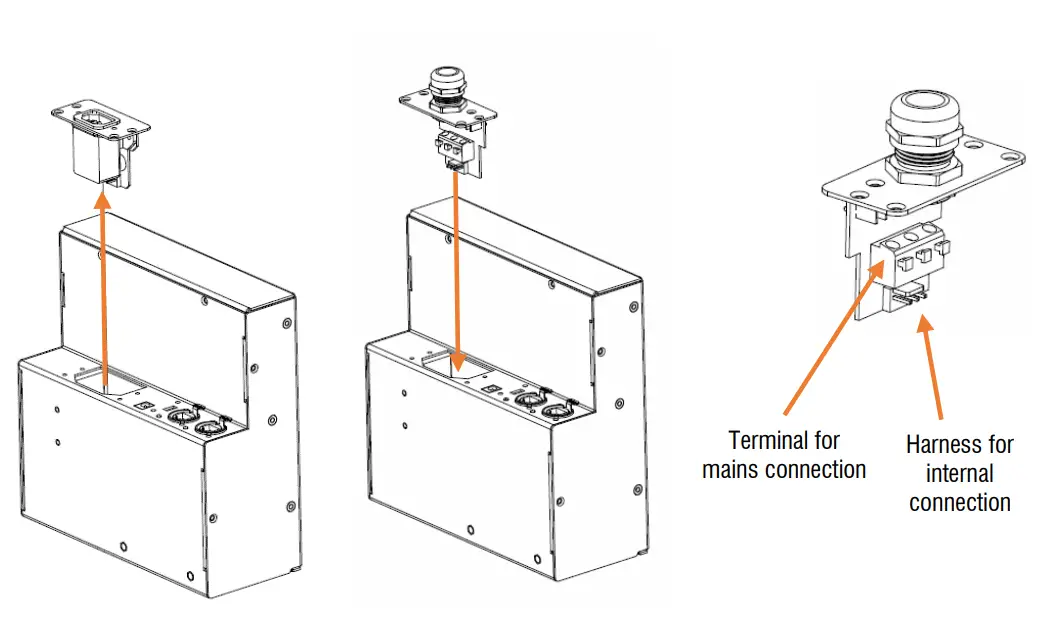 Terminal for mains connection

Harness for internal connection