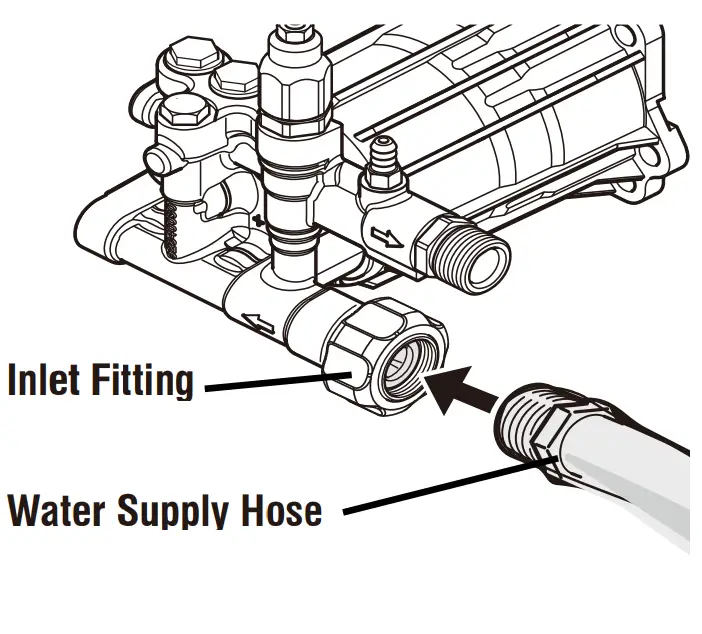 Inlet Fitting

Water Supply Hose