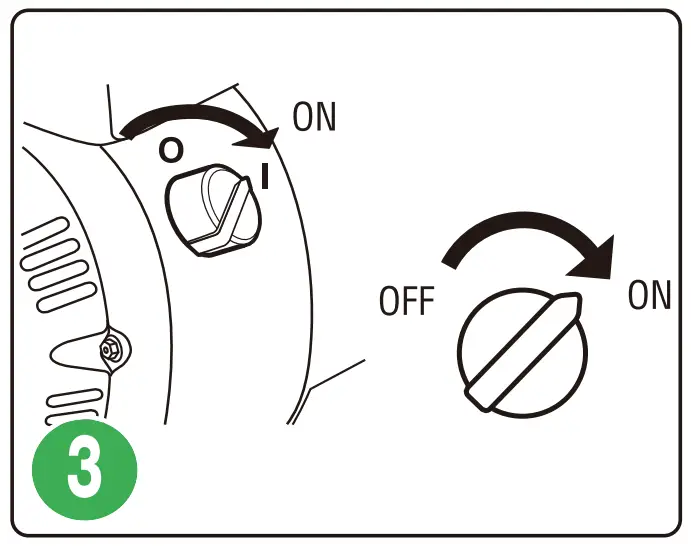 ON
O
I
OFF
ON
3