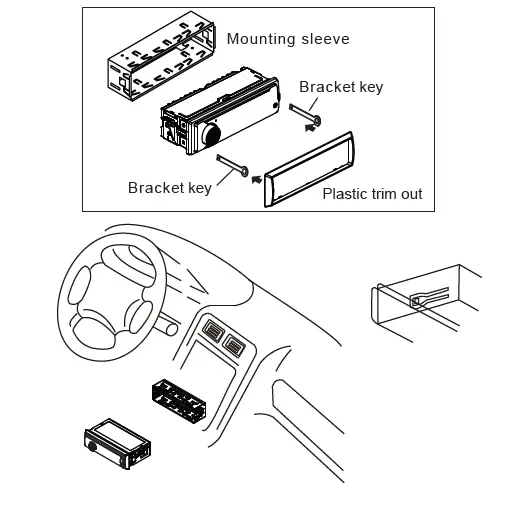 Mounting sleeve

Bracket key

Bracket key

Plastic trim out