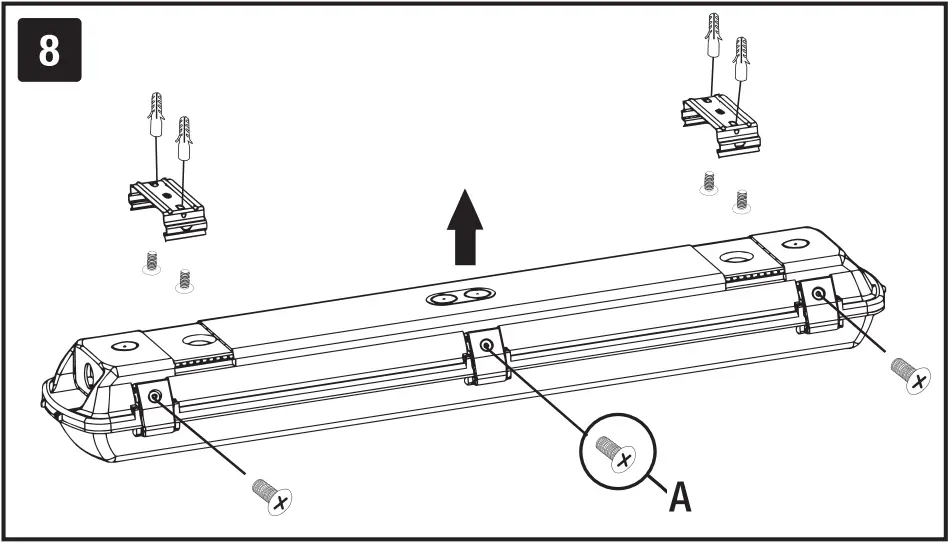 8

A