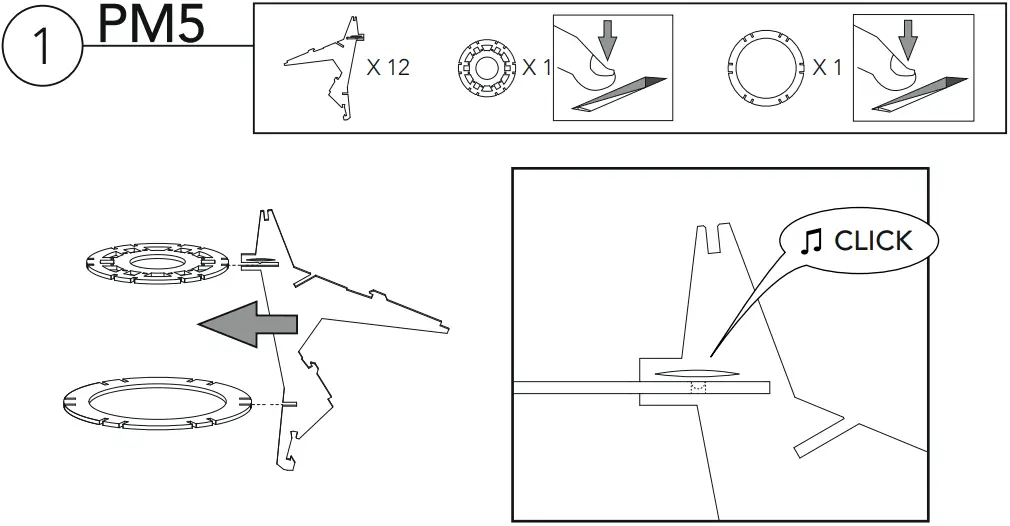 1 PM5

X 12

X 1

X 1

♫ CLICK