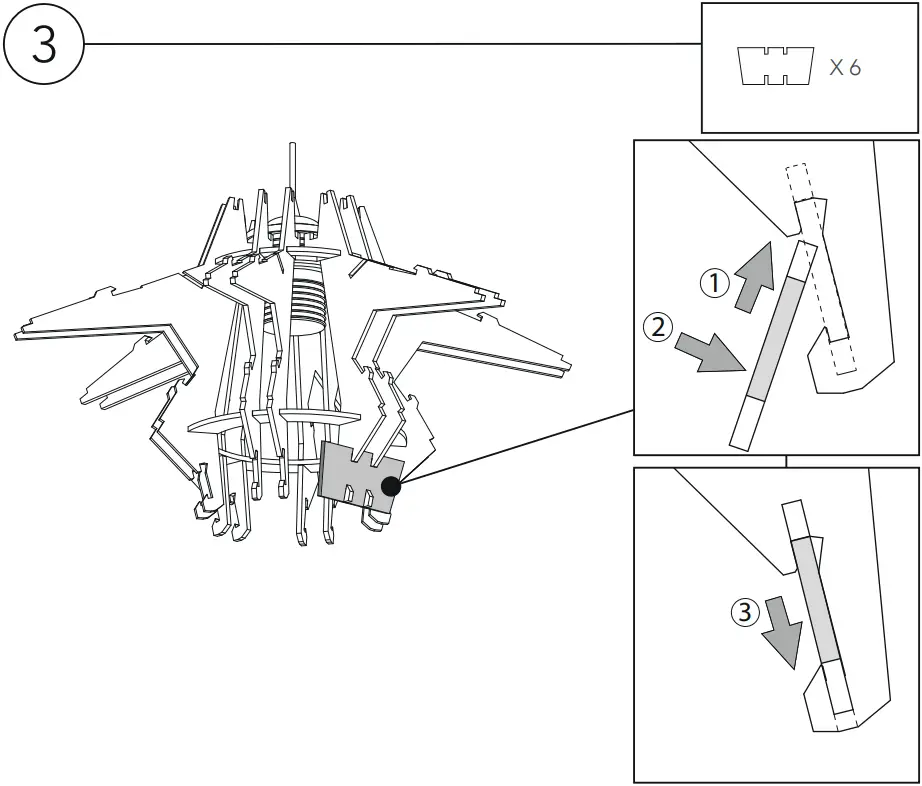 3

X 6

1

2

3