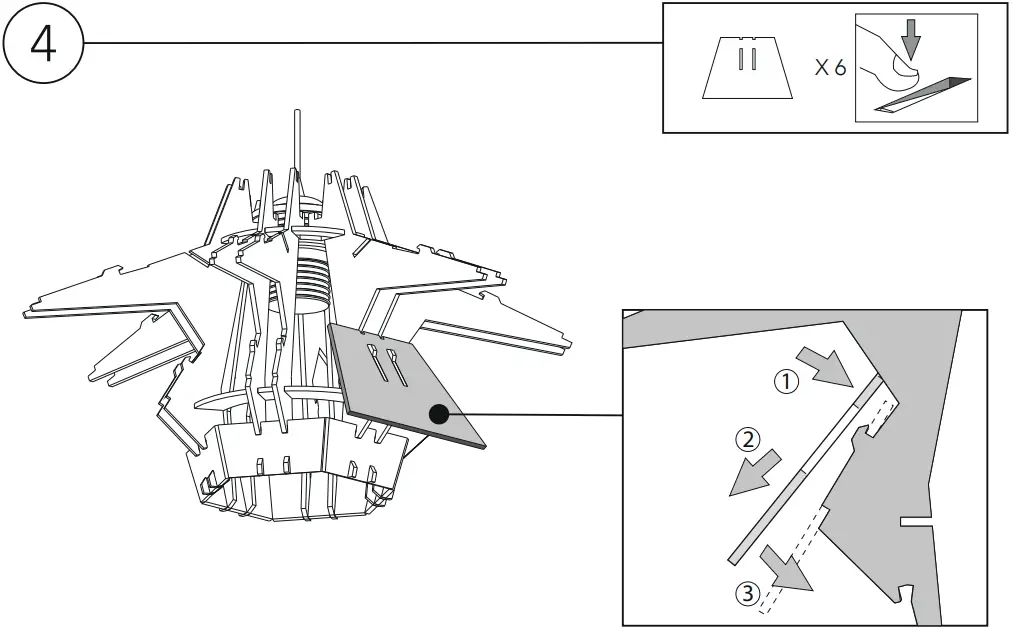 4

X 6

①

②

③