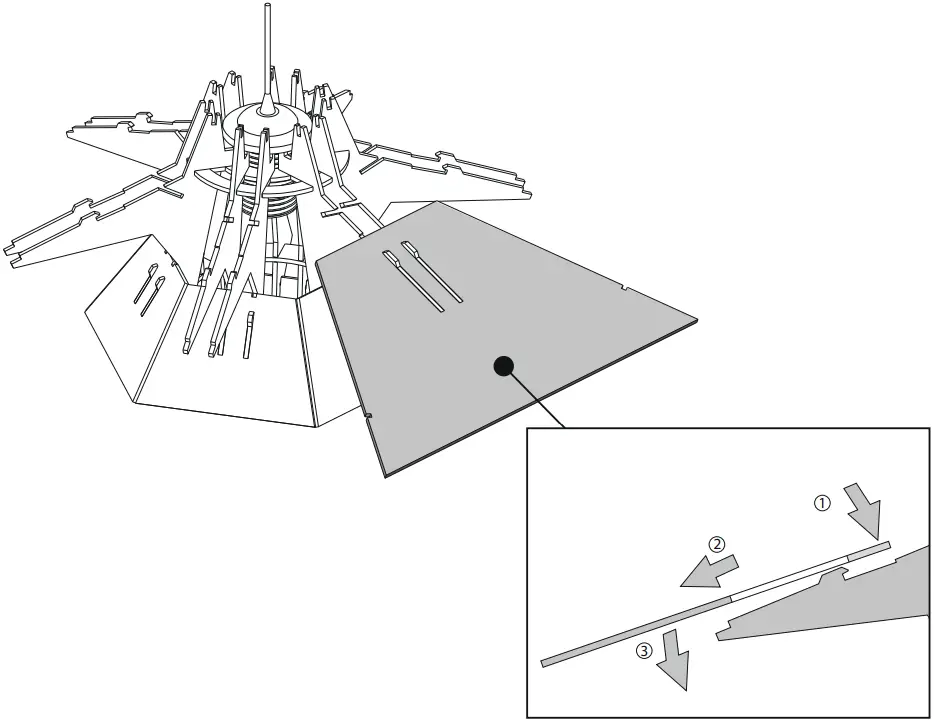 ①
②
③