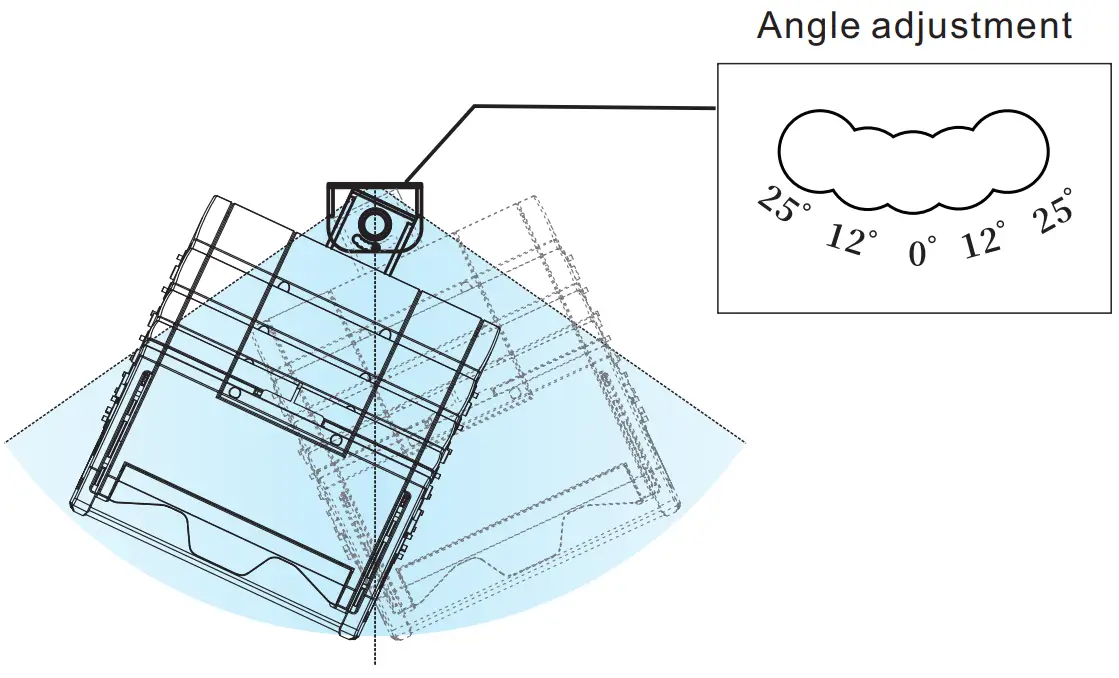 Angle adjustment

25° 12° 0° 12° 25°