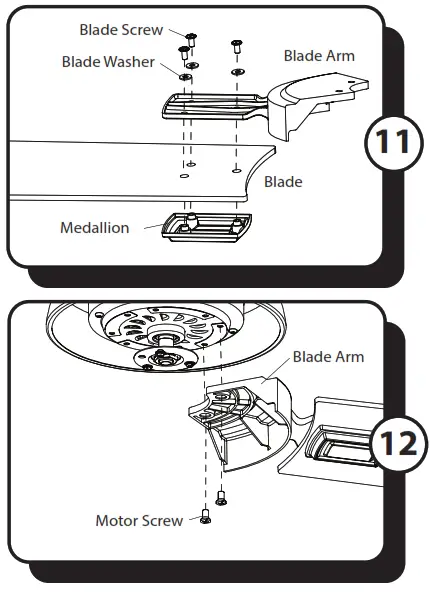 Blade Screw
Blade Washer
Blade Arm
11
Blade
Medallion

Blade Arm
12
Motor Screw