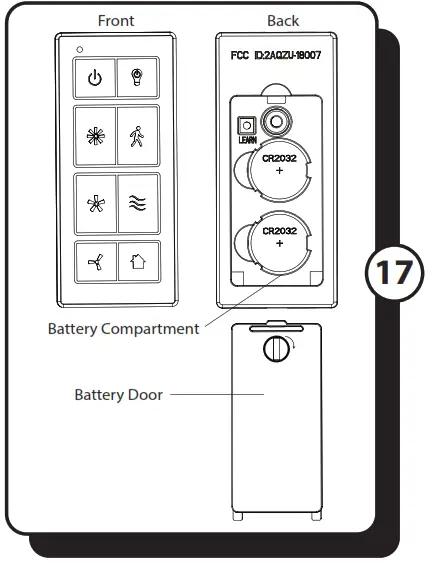 Front

Back

FCC ID:2AQZU-18007

LEARN

CR2032
+

CR2032
+

17

Battery Compartment

Battery Door