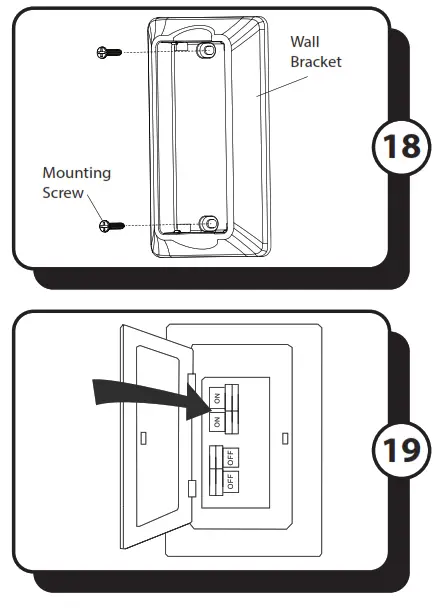 Wall Bracket

Mounting Screw

18

ON
ON
OFF
OFF

19