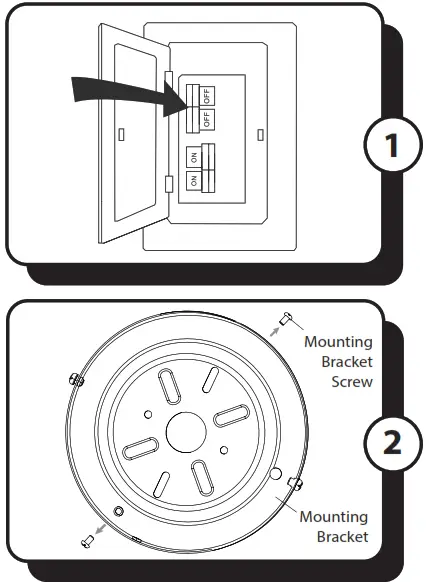 OFF
OFF
ON
ON
1

Mounting Bracket Screw
2
Mounting Bracket