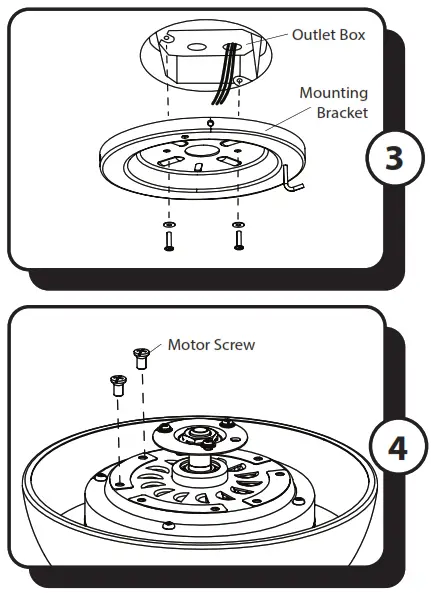 Outlet Box

Mounting Bracket

3

Motor Screw

4