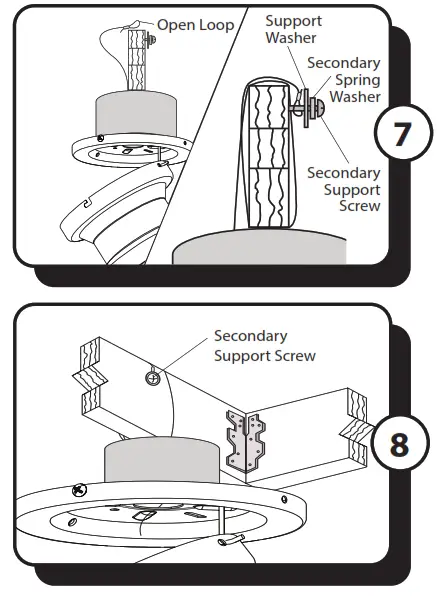 Open Loop

Support Washer

Secondary Spring Washer

Secondary Support Screw

7

Secondary Support Screw

8