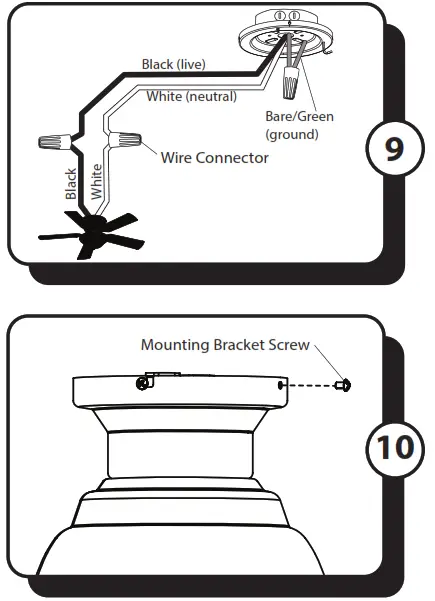 Black (live)

White (neutral)

Bare/Green (ground)

Wire Connector

Black

White

9

Mounting Bracket Screw

10