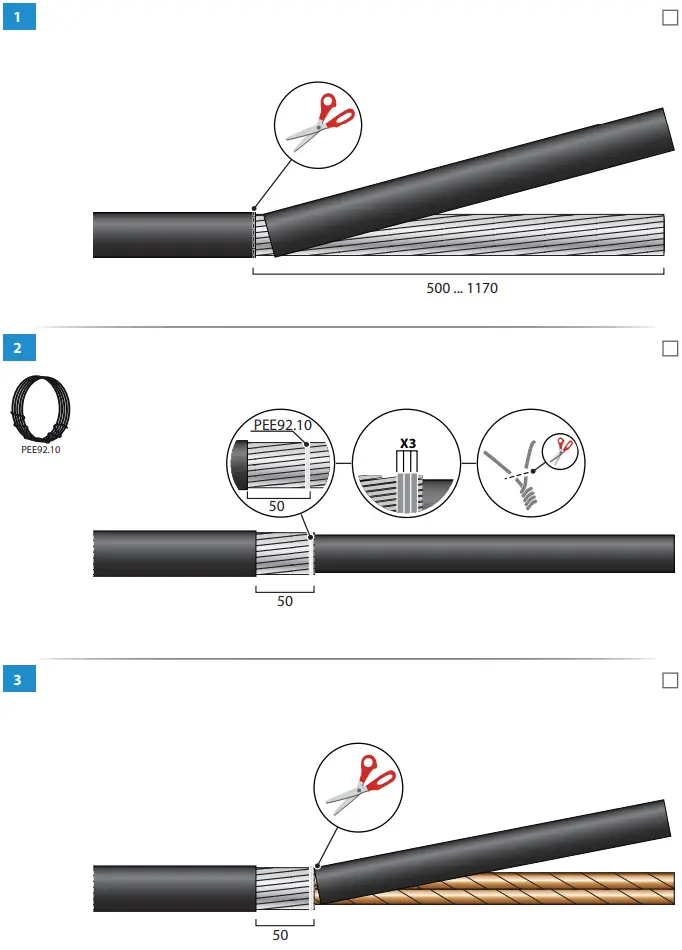 1

500 ... 1170

2

PEE92.10

PEE92.10

50

X3

50

3

50