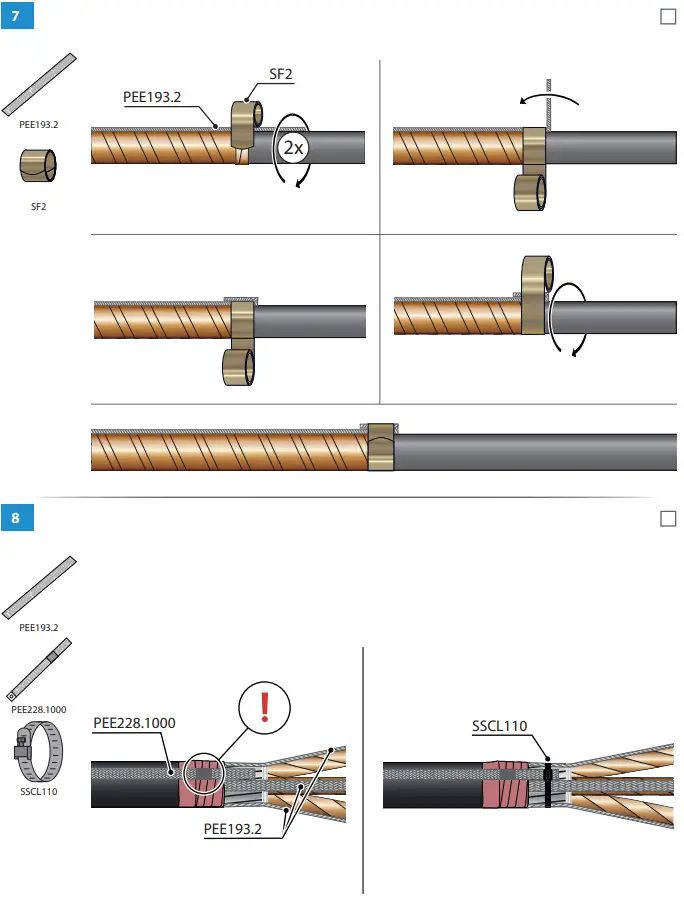 7

PEE193.2

SF2

PEE193.2

SF2

2x

8

PEE193.2

PEE228.1000

SSCL110

PEE228.1000

!

PEE193.2

SSCL110