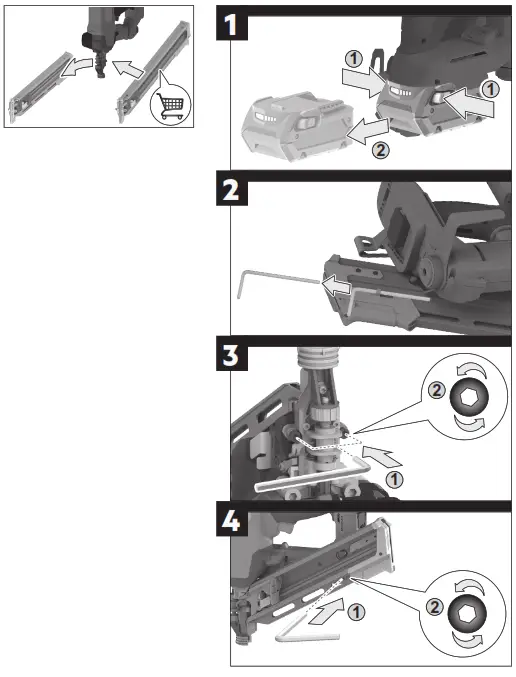 1
①
①
②

2

3
②
①

4
①
②