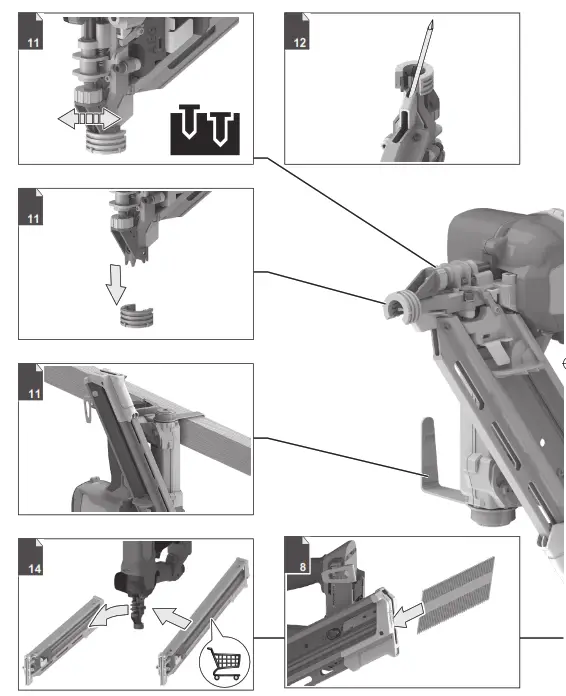 11

12

11

11

14

8