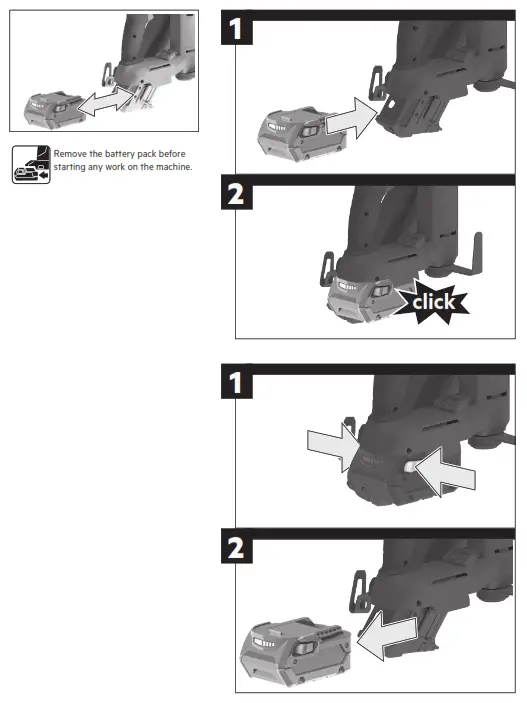 Remove the battery pack before starting any work on the machine.

1

2

click

1

2