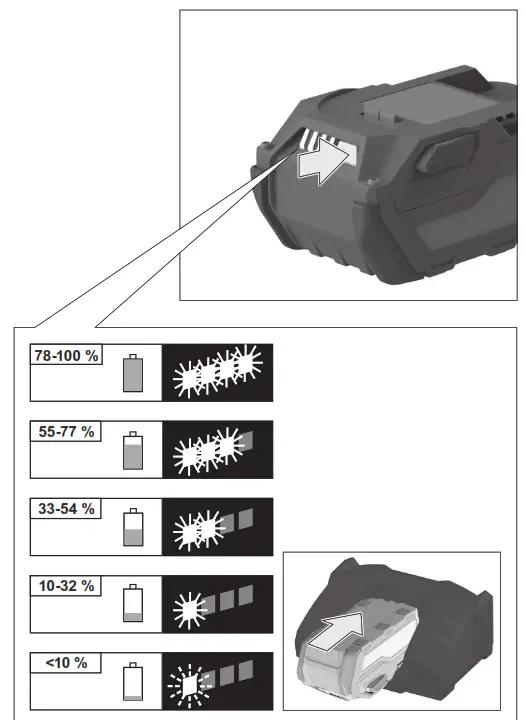 78-100 %

55-77 %

33-54 %

10-32 %

<10 %