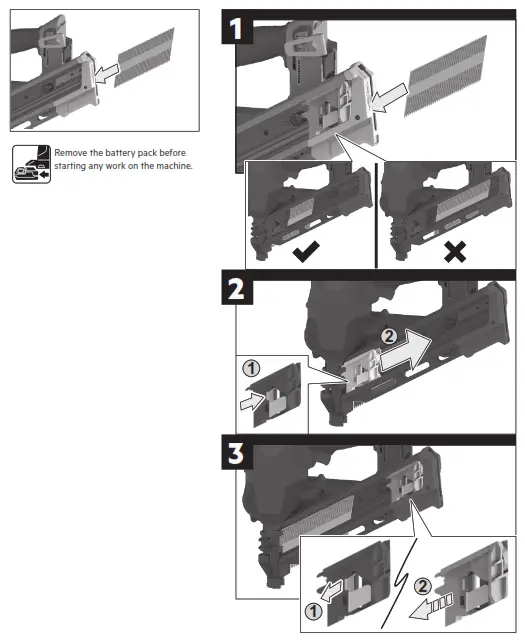 Remove the battery pack before starting any work on the machine.

1

2

2

1

3

1

2