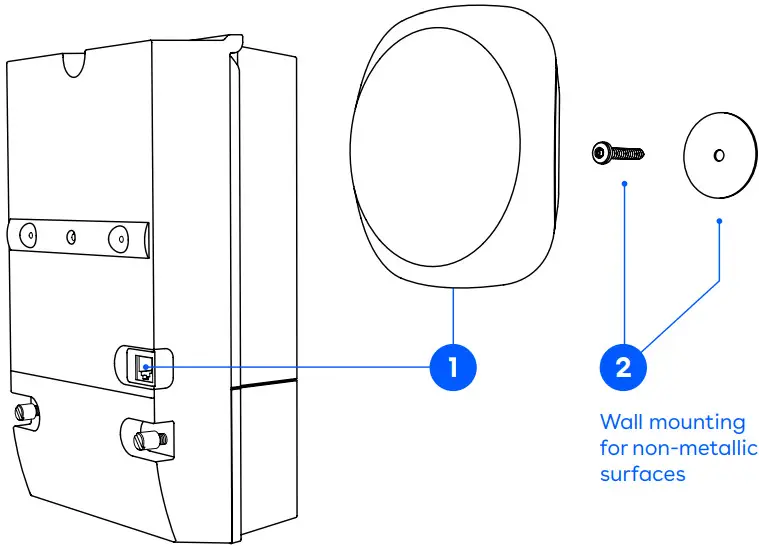 1

2

Wall mounting for non-metallic surfaces