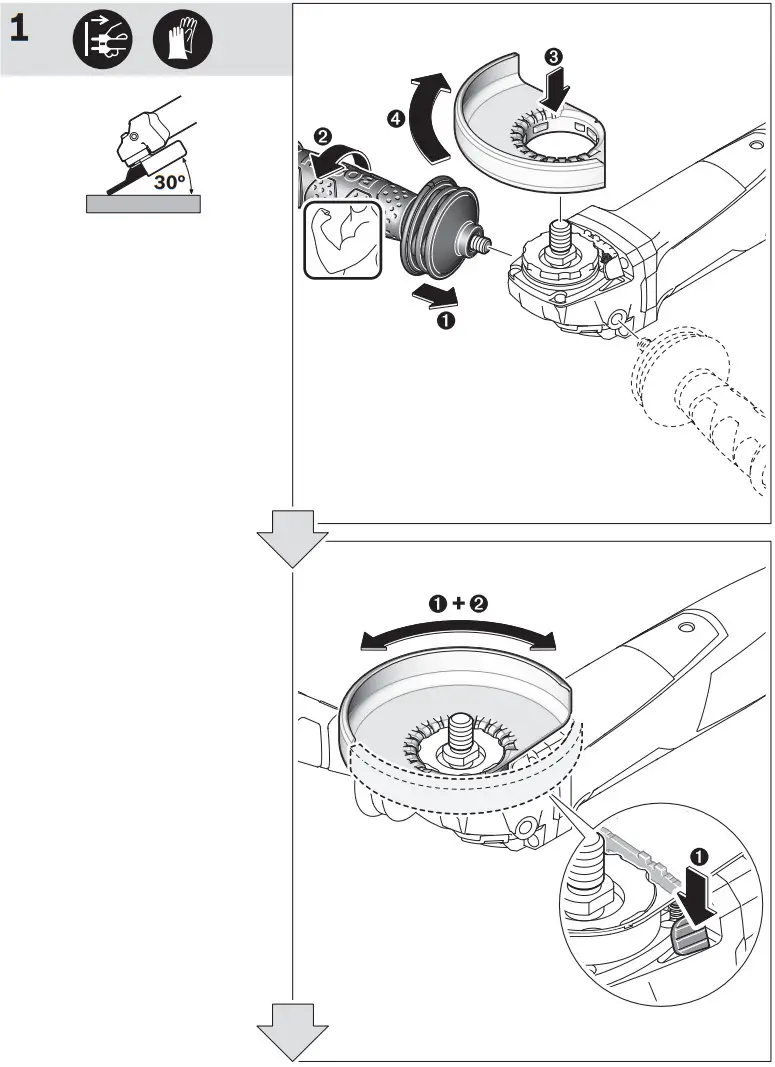 1

30°

❷

❹

❸

❶

❶ + ❷

❶