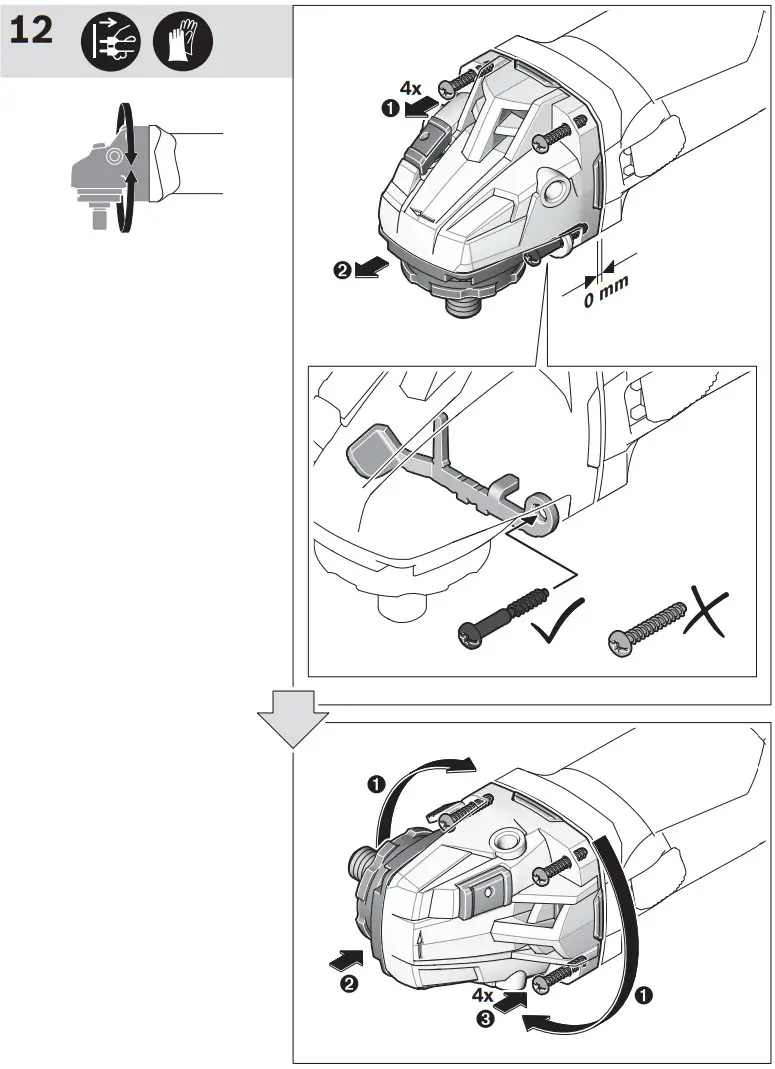 12

4x
❶
❷
0 mm

❶
❷
4x
❸
❶