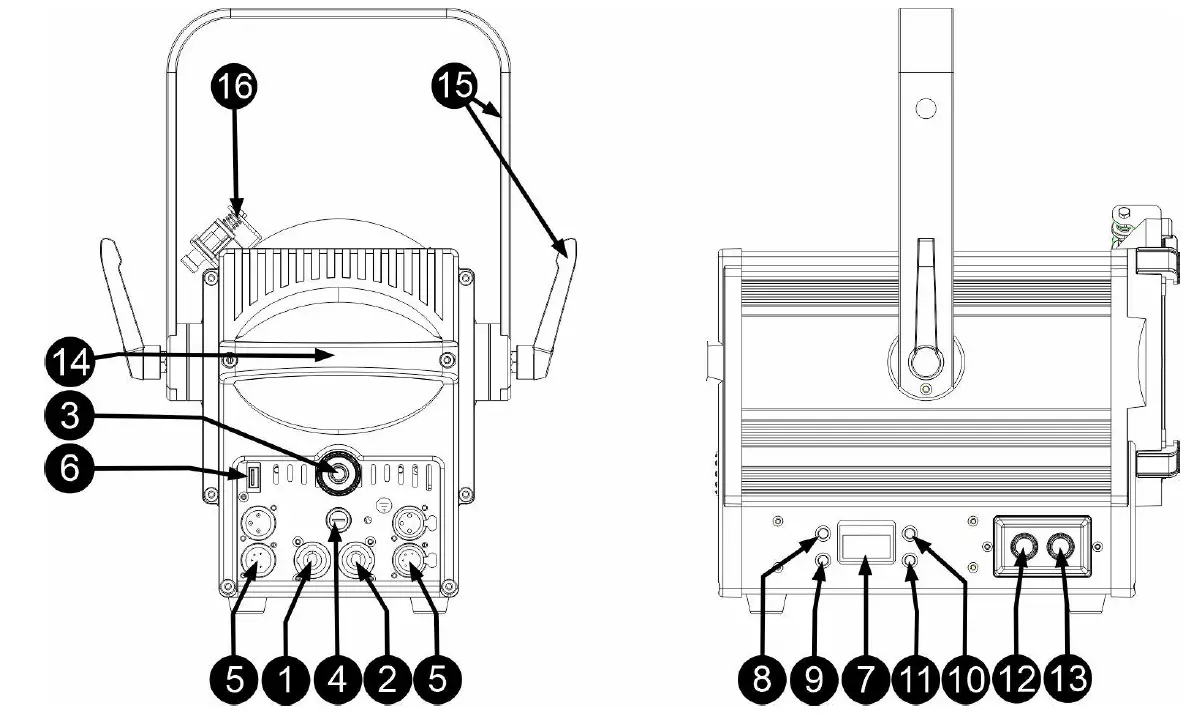 16
15
14
3
6
5
1
4
2
5
8
9
7
11
10
12
13