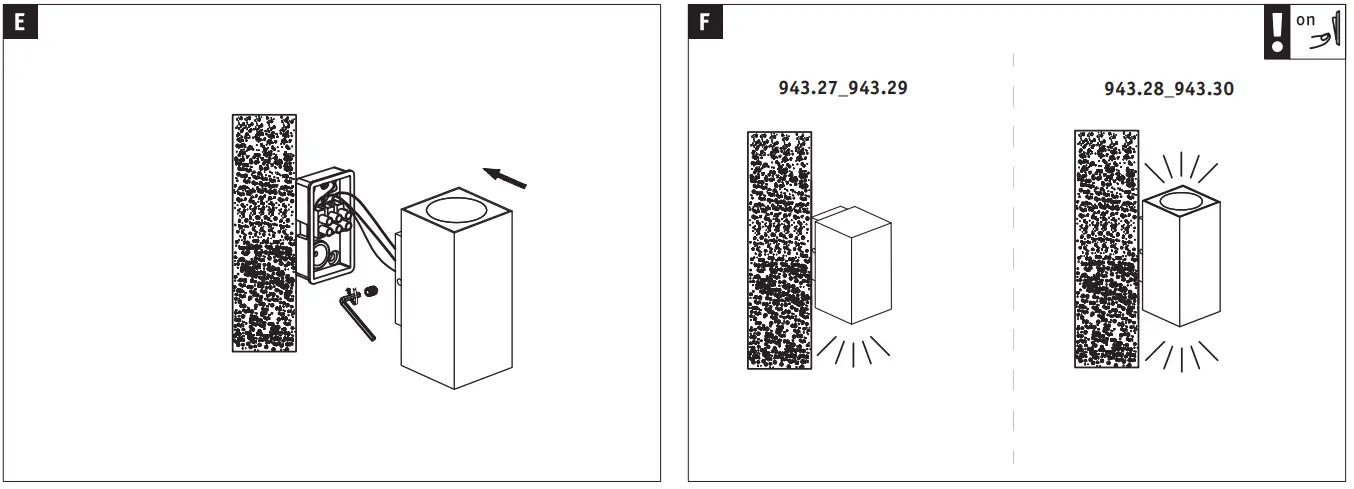 E

F

on

943.27_943.29

943.28_943.30