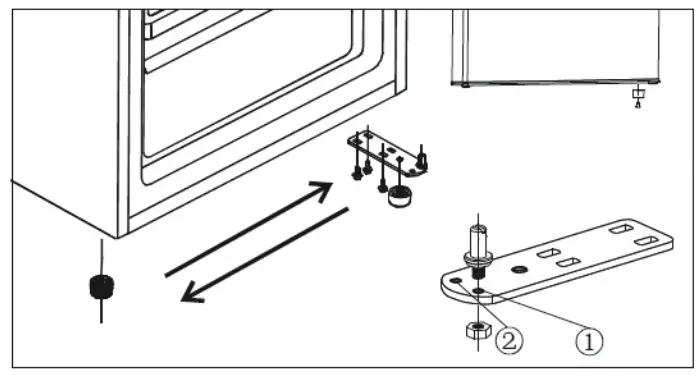 ② ①