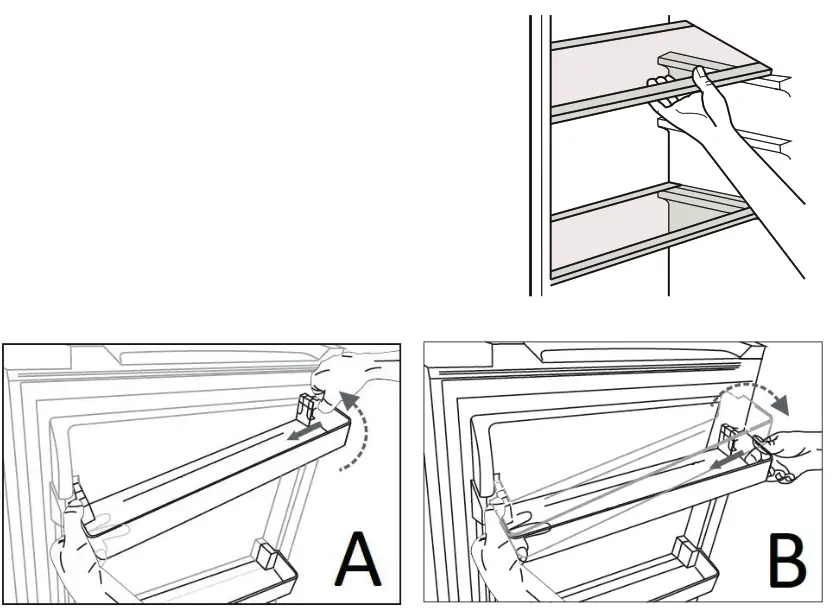 A

B