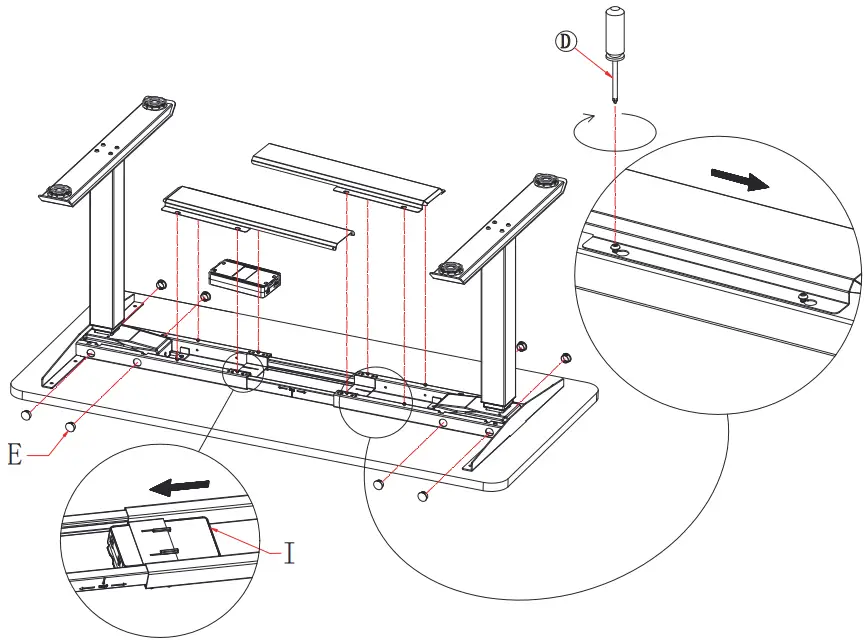 D
E
I