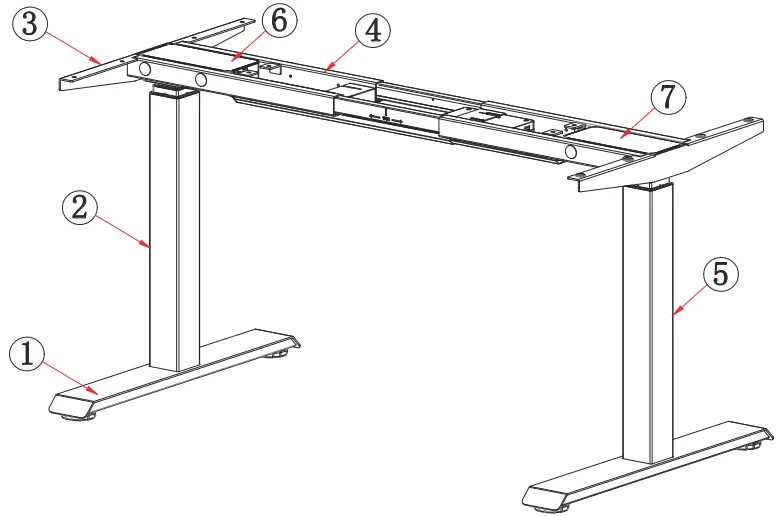 ③
⑥
④
⑦
②
⑤
①