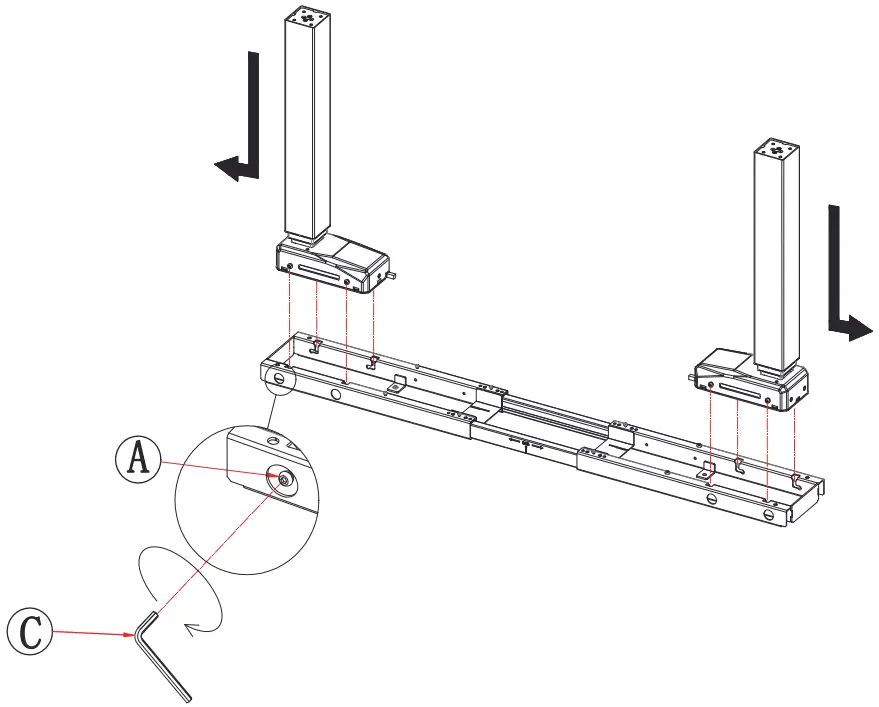 A
C