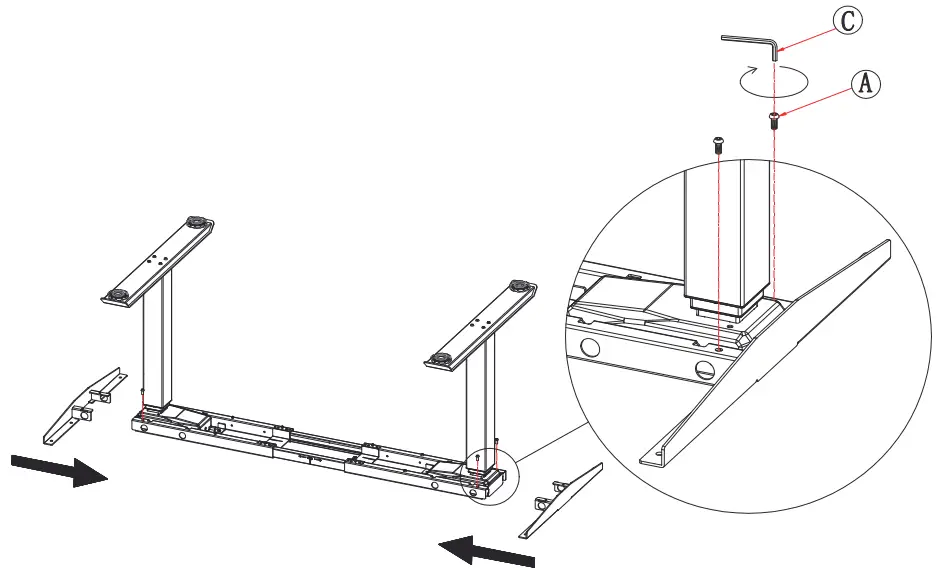 C
A