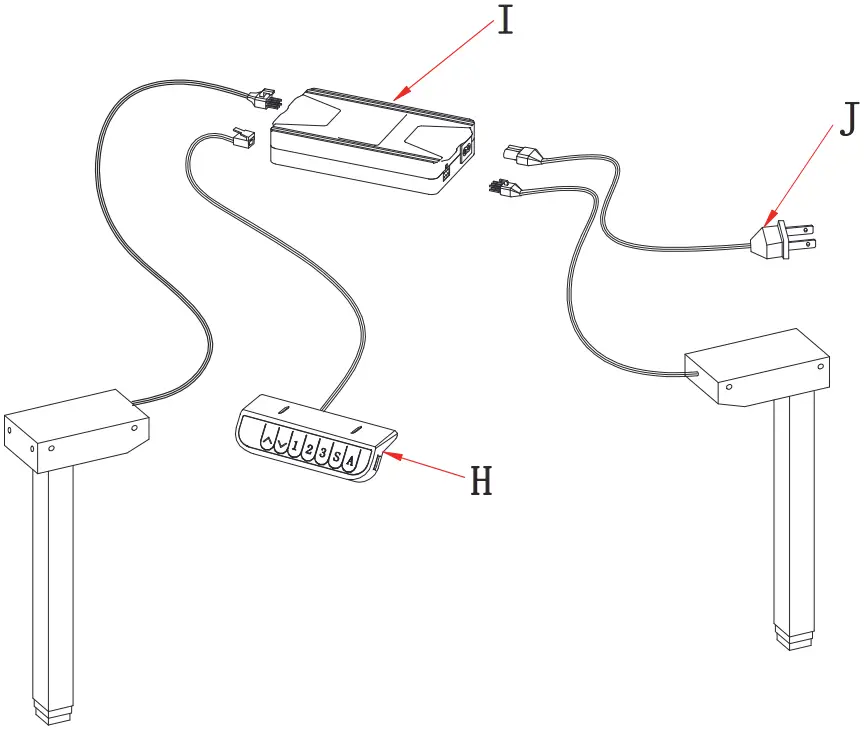 I
J
1
2
3
S
A
H