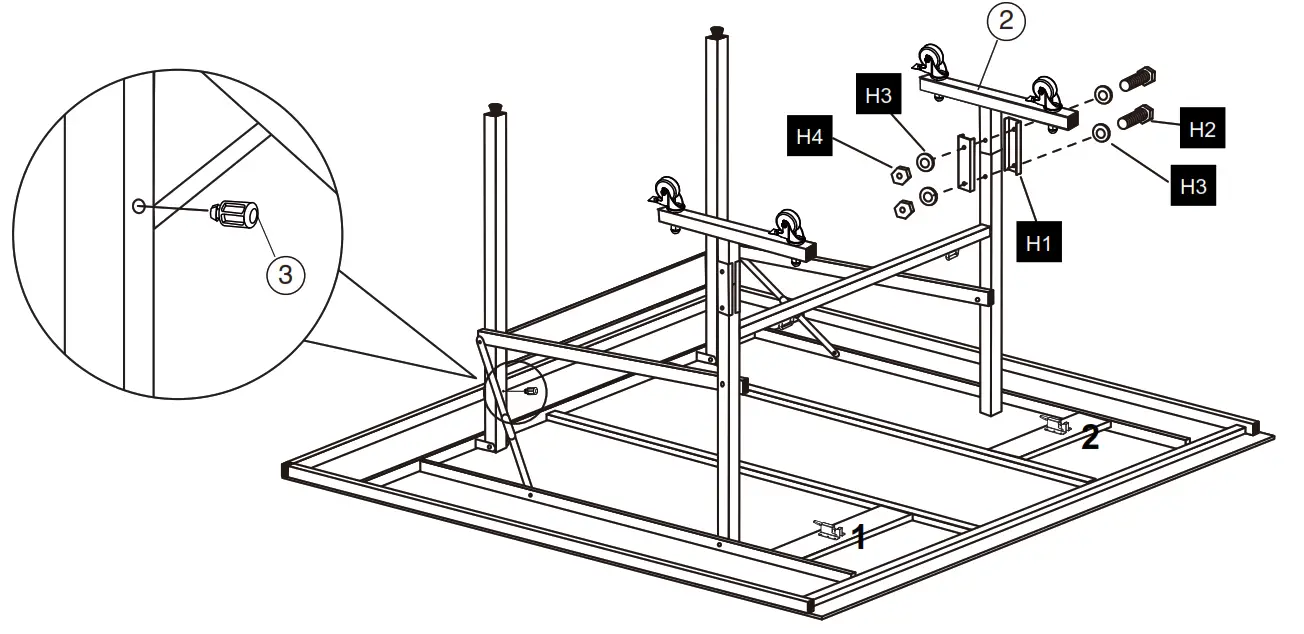 2
H3
H4
H2
H3
H1
3
2
1