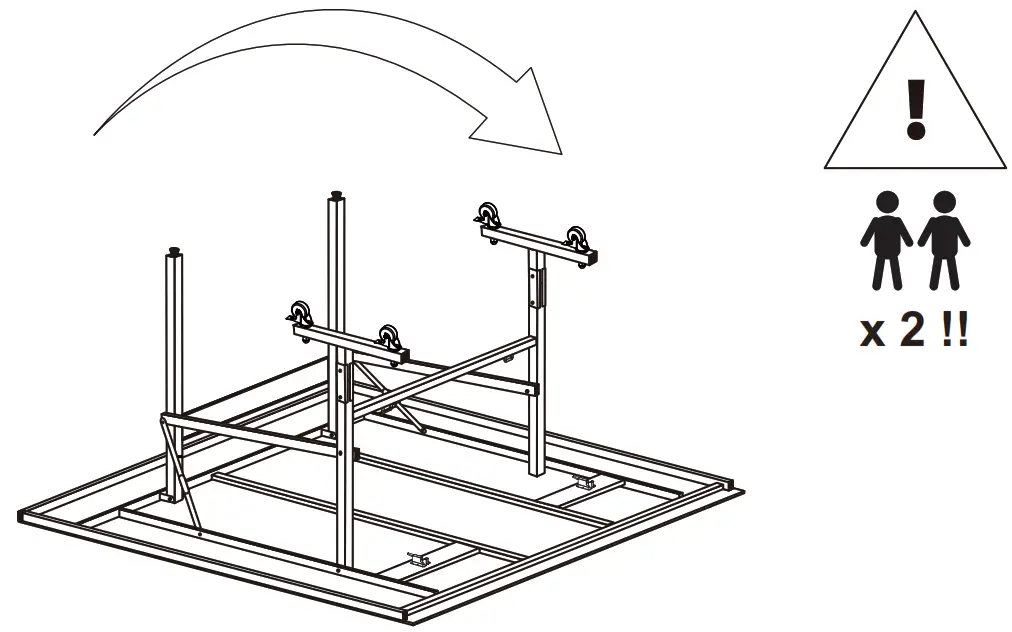 !

x 2 !!