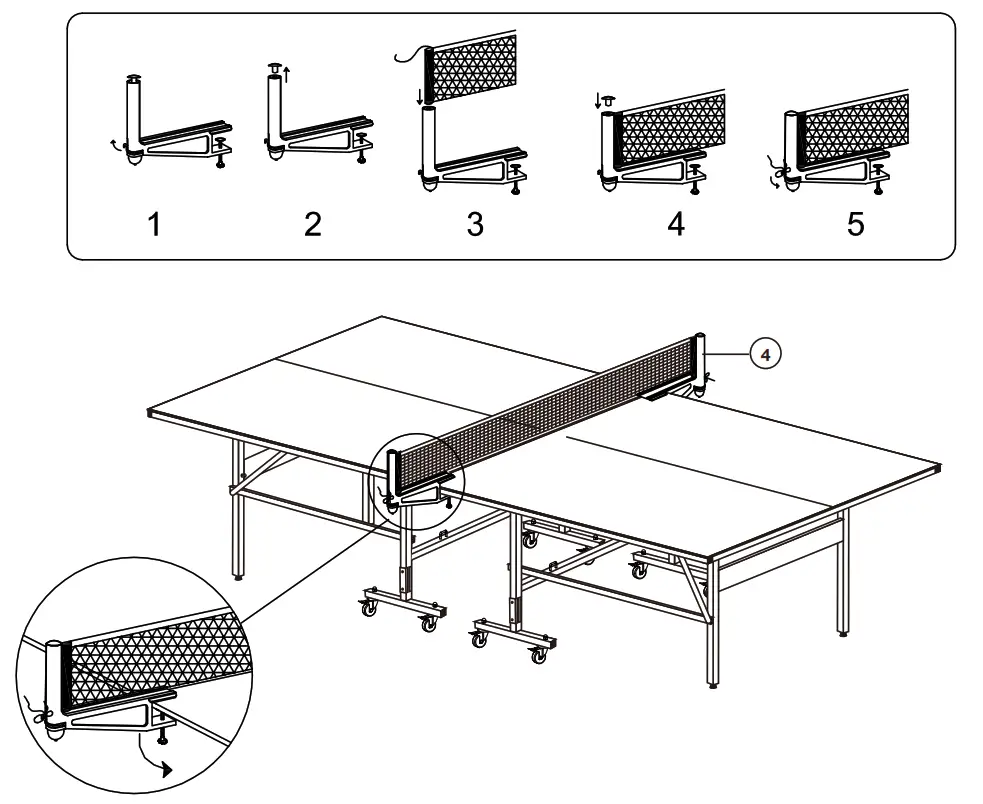 1
2
3
4
5

4