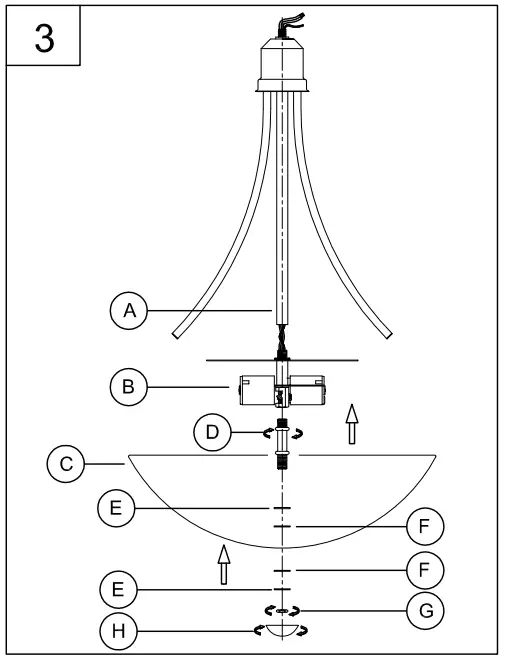 3

A

B

D

C

E

F

F

E

G

H