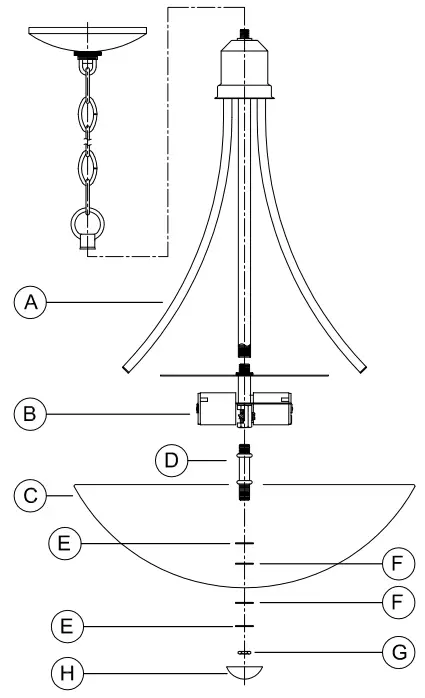 A
B
D
C
E
F
F
E
G
H