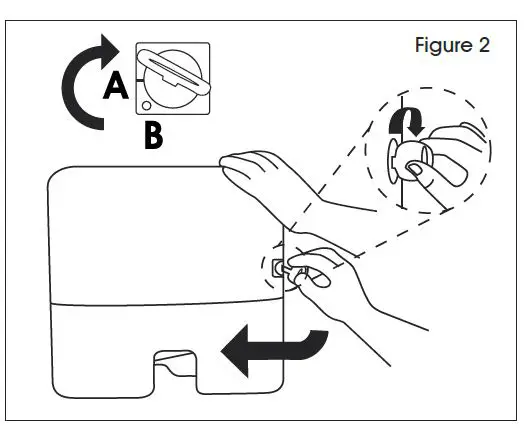 Figure 2

A

B