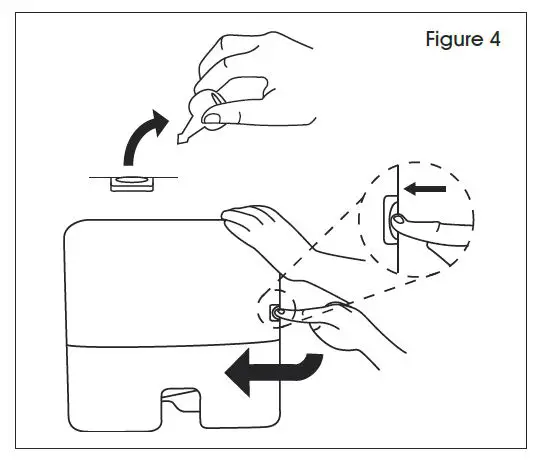 Figure 4