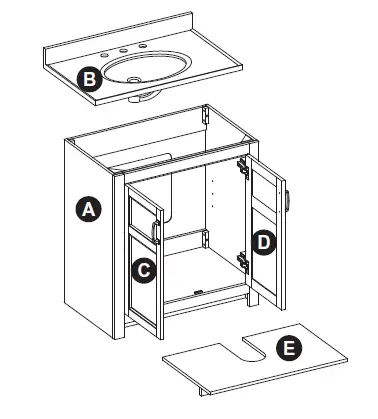 B

A

C

D

E