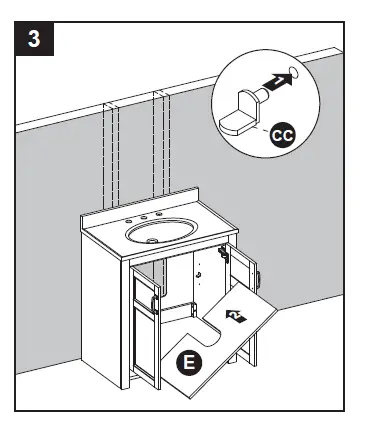 3

1

CC

2

E