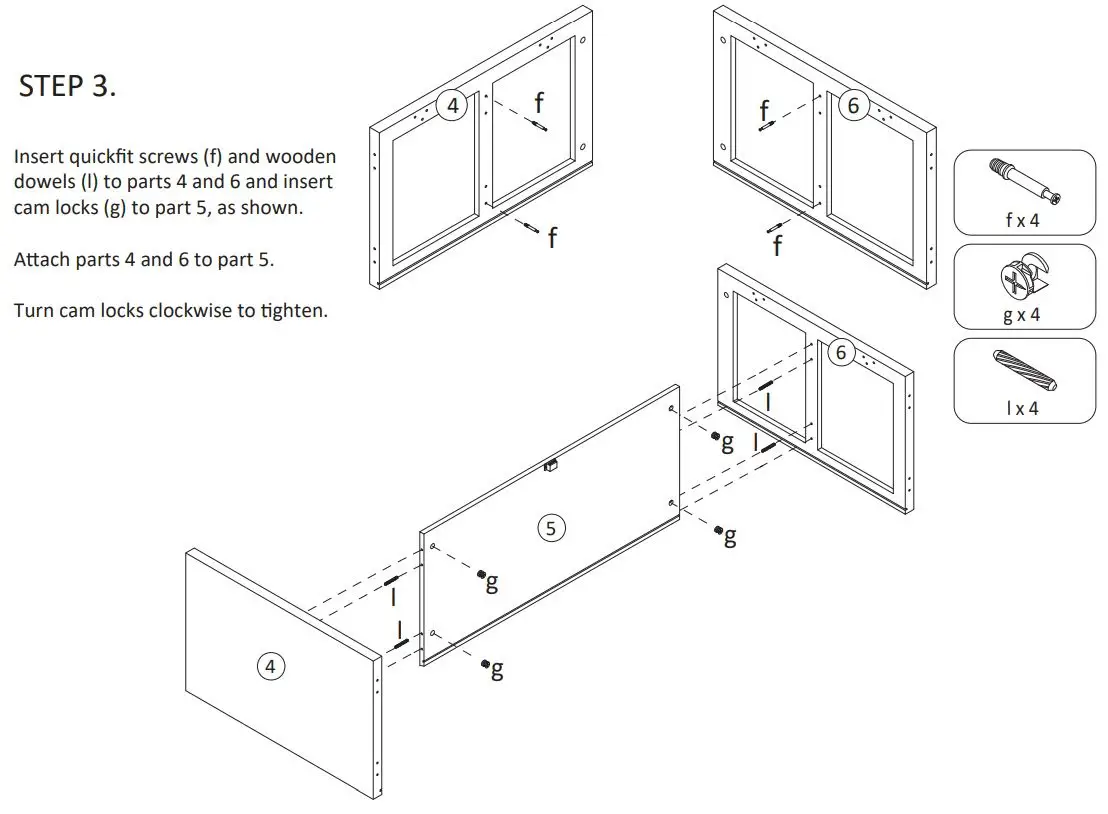 STEP 3.

Insert quickfit screws (f) and wooden dowels (l) to parts 4 and 6 and insert cam locks (g) to part 5, as shown.

Attach parts 4 and 6 to part 5.

Turn cam locks clockwise to tighten.

4
f
f
f
6
f
f x 4
g x 4
l x 4
6
l
l
g
g
5
g
g
l
l
4