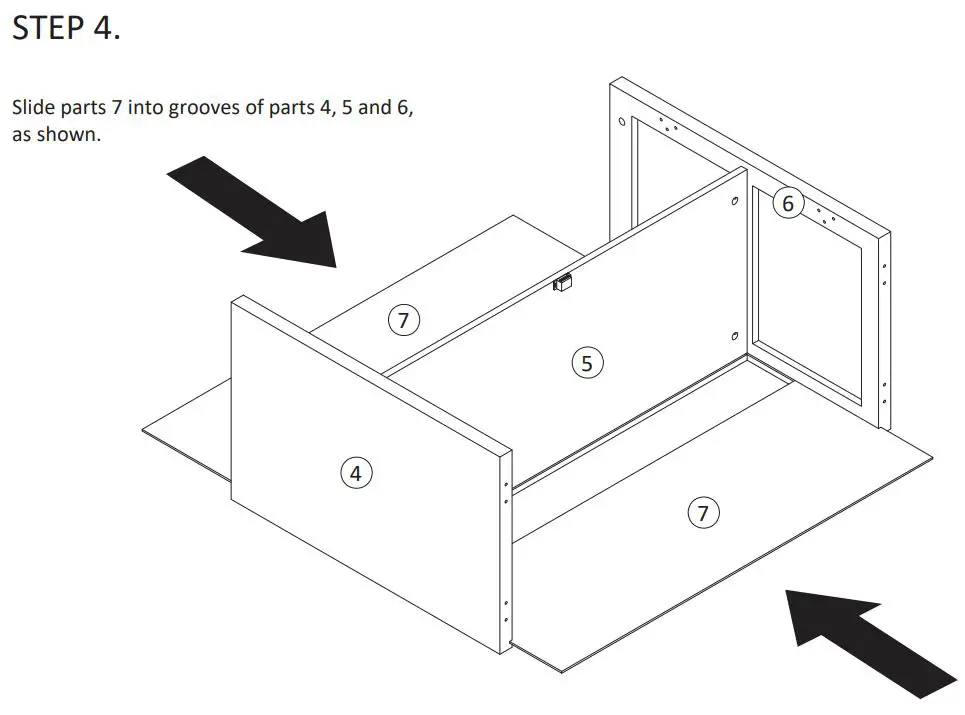 STEP 4.

Slide parts 7 into grooves of parts 4, 5 and 6, as shown.

6
7
5
4
7