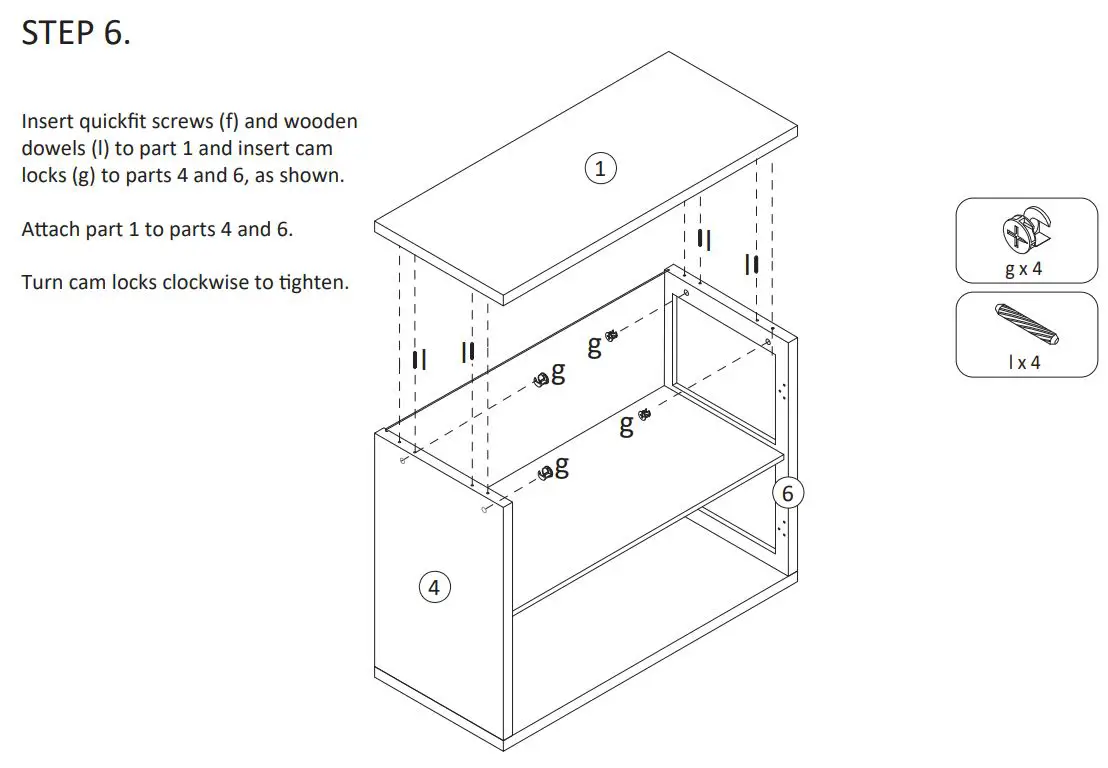 STEP 6.

Insert quickfit screws (f) and wooden dowels (l) to part 1 and insert cam locks (g) to parts 4 and 6, as shown.

Attach part 1 to parts 4 and 6.

Turn cam locks clockwise to tighten.

1

l

l

l

l

g

g

g

g

6

4

g x 4

l x 4