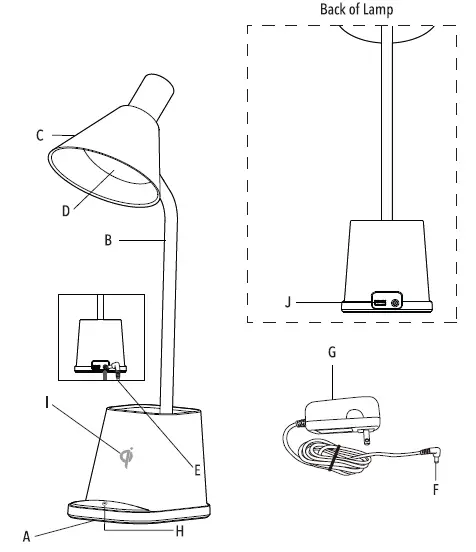 Back of Lamp

C

D

B

J

G

I

E

F

A

H